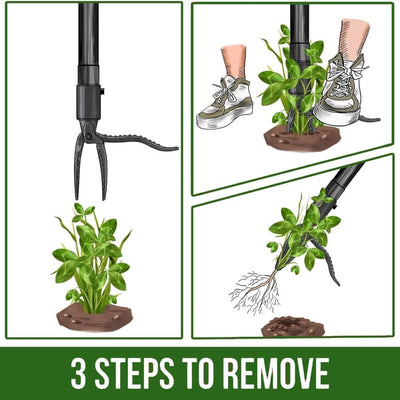 3 STEPS TO REMOVE