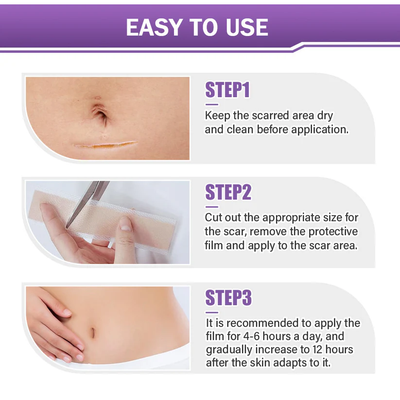 EASY TO USE

STEP1

Keep the scarred area dry and clean before application.

STEP2

Cut out the appropriate size for the scar, remove the protective film and apply to the scar area.

STEP3

It is recommended to apply the film for 4-6 hours a day, and gradually increase to 12 hours after the skin adapts to it.