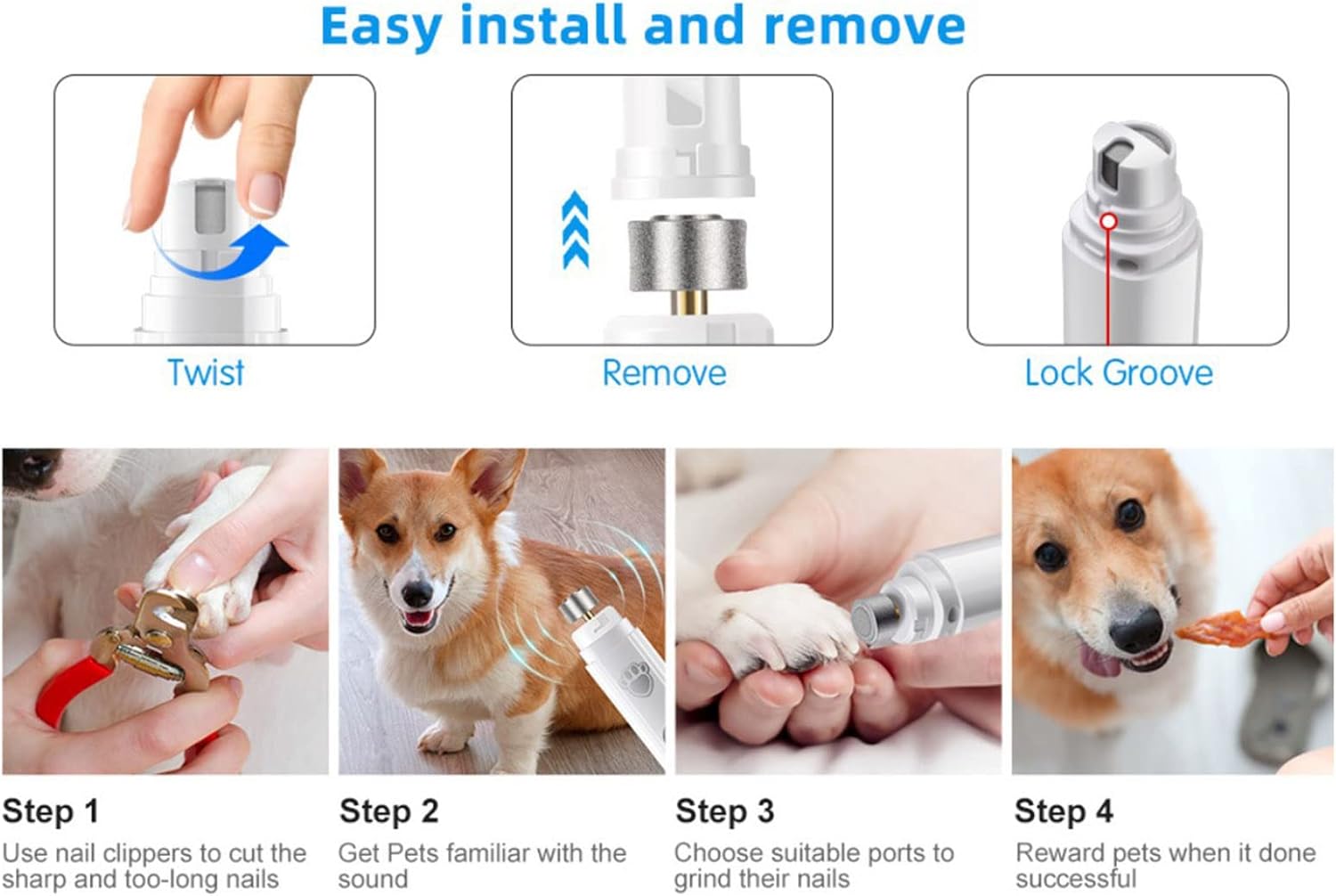 Easy install and remove

Twist

Remove

Lock Groove

Step 1
Use nail clippers to cut the sharp and too-long nails

Step 2
Get Pets familiar with the sound

Step 3
Choose suitable ports to grind their nails

Step 4
Reward pets when it done successful