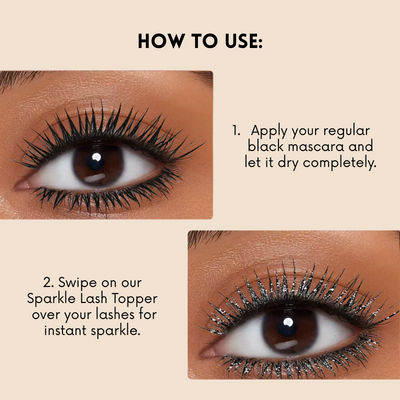 HOW TO USE:

1. Apply your regular black mascara and let it dry completely.

2. Swipe on our Sparkle Lash Topper over your lashes for instant sparkle.