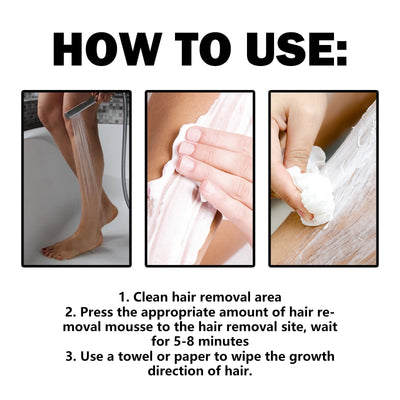 HOW TO USE:

1. Clean hair removal area
2. Press the appropriate amount of hair removal mousse to the hair removal site, wait for 5-8 minutes
3. Use a towel or paper to wipe the growth direction of hair.