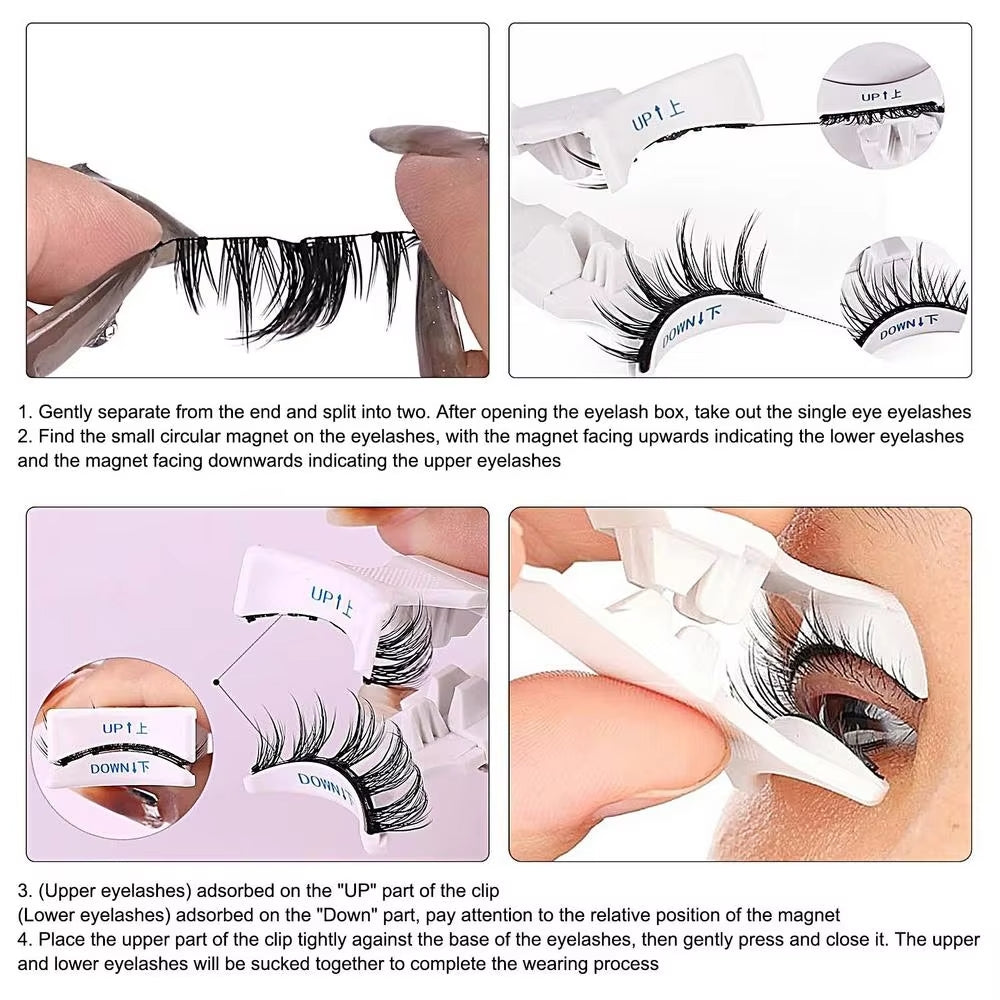 UP↑上

UP↑上

DOWN↓下

DOWN↓下

1. Gently separate from the end and split into two. After opening the eyelash box, take out the single eye eyelashes
2. Find the small circular magnet on the eyelashes, with the magnet facing upwards indicating the lower eyelashes and the magnet facing downwards indicating the upper eyelashes

UP↑上

UP↑上

DOWN↓下

DOWN↓下

3. (Upper eyelashes) adsorbed on the "UP" part of the clip
(Lower eyelashes) adsorbed on the "Down" part, pay attention to the relative position of the magnet
4. Place the upper part of the clip tightly against the base of the eyelashes, then gently press and close it. The upper and lower eyelashes will be sucked together to complete the wearing process