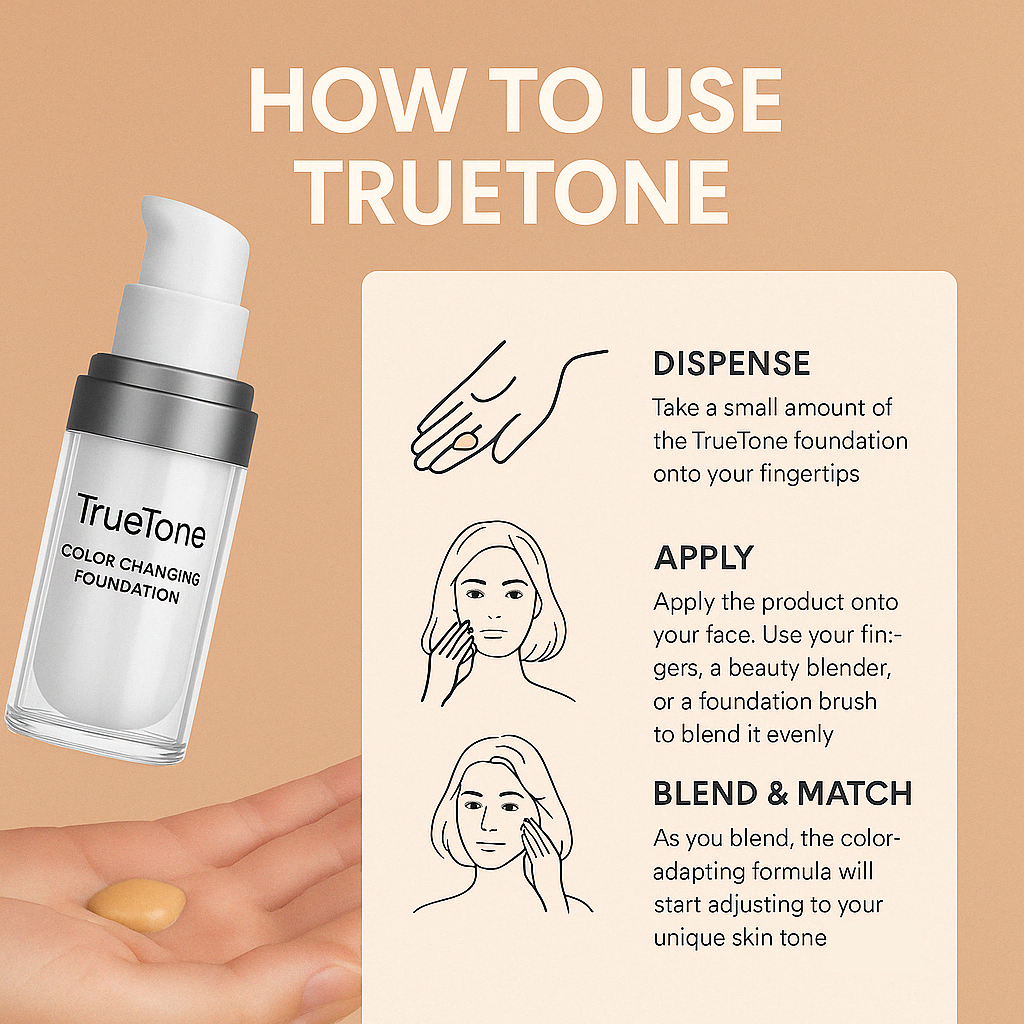 HOW TO USE TRUETONE

TrueTone
COLOR CHANGING FOUNDATION

DISPENSE
Take a small amount of the TrueTone foundation onto your fingertips

APPLY
Apply the product onto your face. Use your fin:-gers, a beauty blender, or a foundation brush to blend it evenly

BLEND & MATCH
As you blend, the color-adapting formula will start adjusting to your unique skin tone