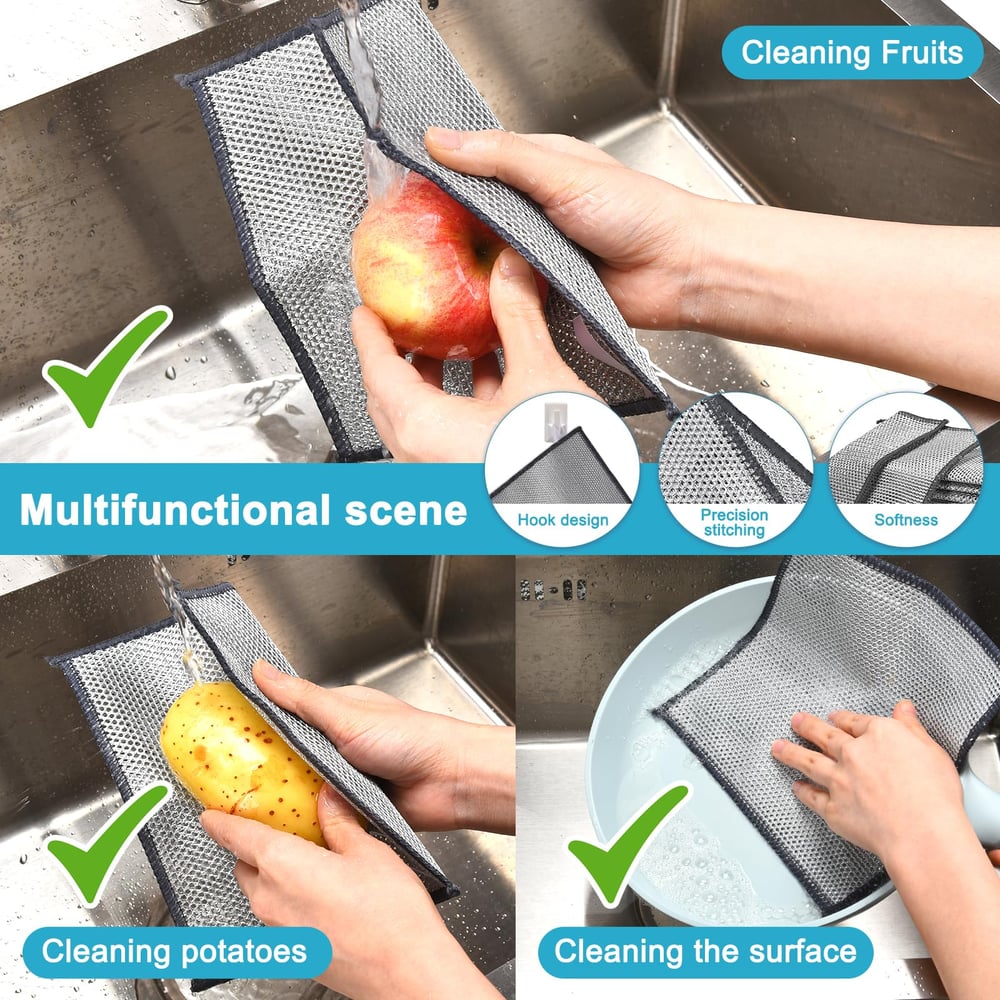 Cleaning Fruits

Multifunctional scene

Hook design

Precision stitching

Softness

Cleaning potatoes

Cleaning the surface