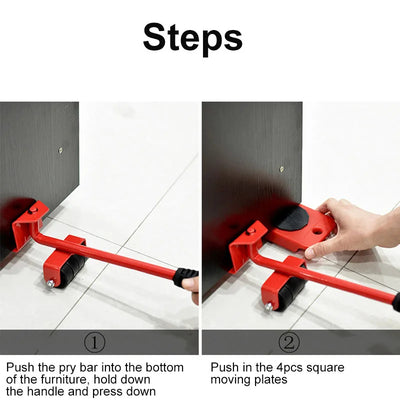 Steps

①

Push the pry bar into the bottom of the furniture, hold down the handle and press down

②

Push in the 4pcs square moving plates