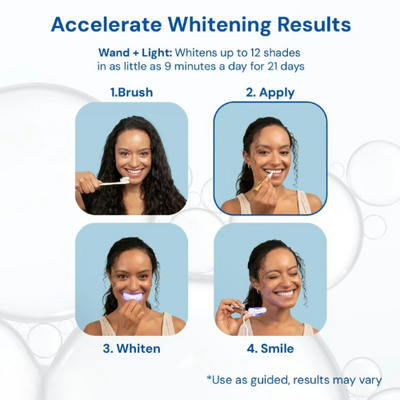 Accelerate Whitening Results

Wand + Light: Whitens up to 12 shades in as little as 9 minutes a day for 21 days

1.Brush

2. Apply

3. Whiten

4. Smile

*Use as guided, results may vary