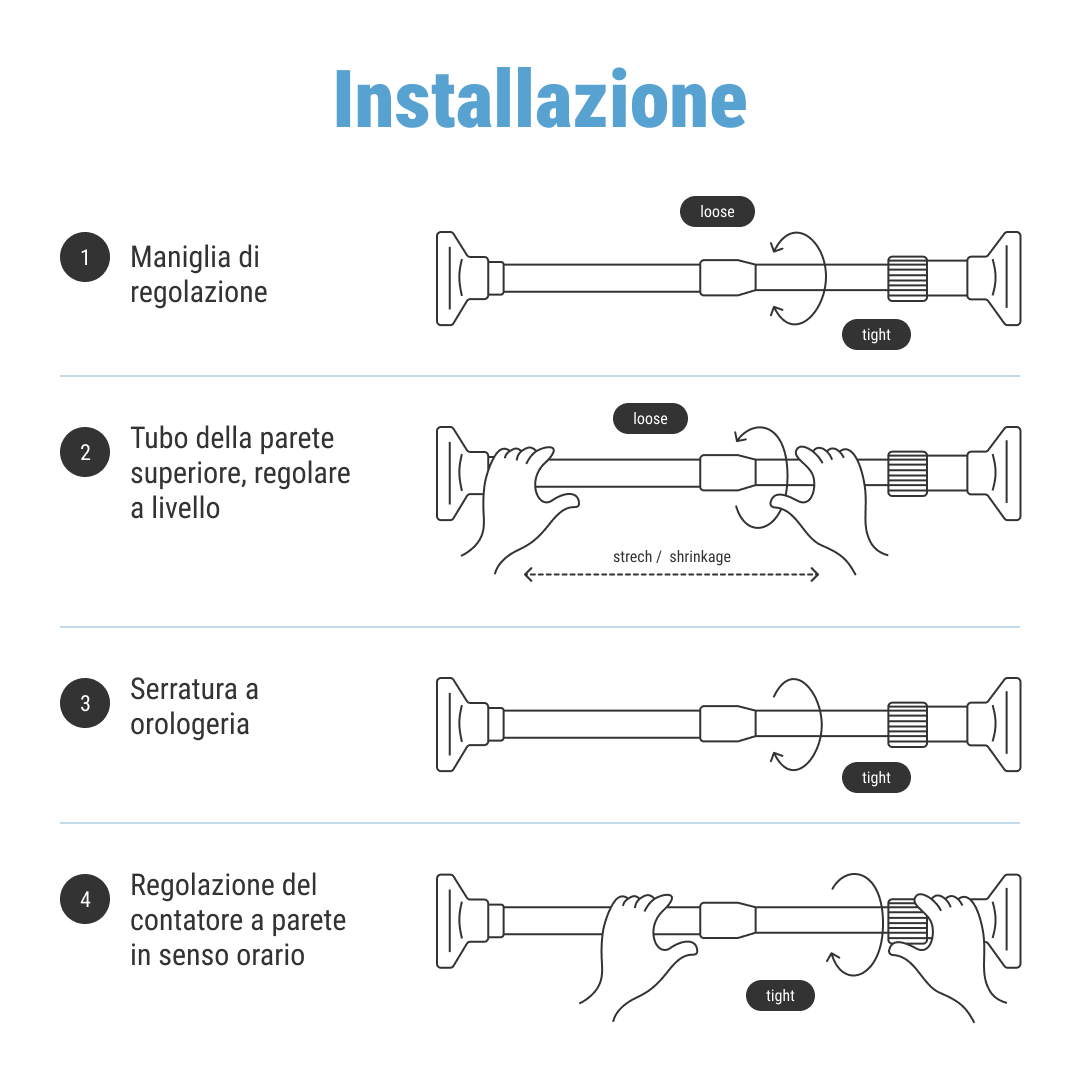 Installazione

1 Maniglia di regolazione

loose

tight

2 Tubo della parete superiore, regolare a livello

loose

strech / shrinkage

3 Serratura a orologeria

tight

4 Regolazione del contatore a parete in senso orario

tight