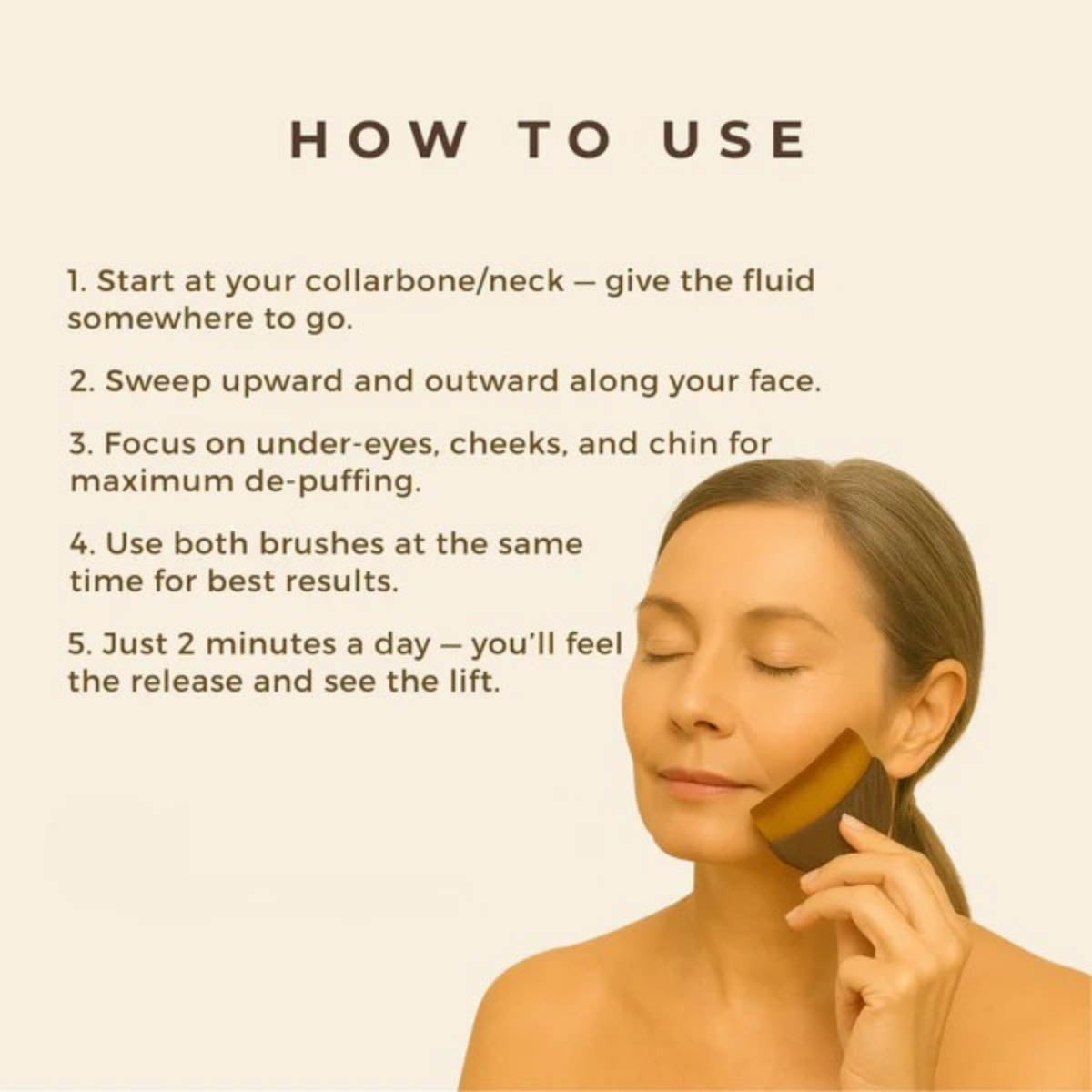 HOW TO USE

1. Start at your collarbone/neck — give the fluid somewhere to go.

2. Sweep upward and outward along your face.

3. Focus on under-eyes, cheeks, and chin for maximum de-puffing.

4. Use both brushes at the same time for best results.

5. Just 2 minutes a day — you'll feel the release and see the lift.